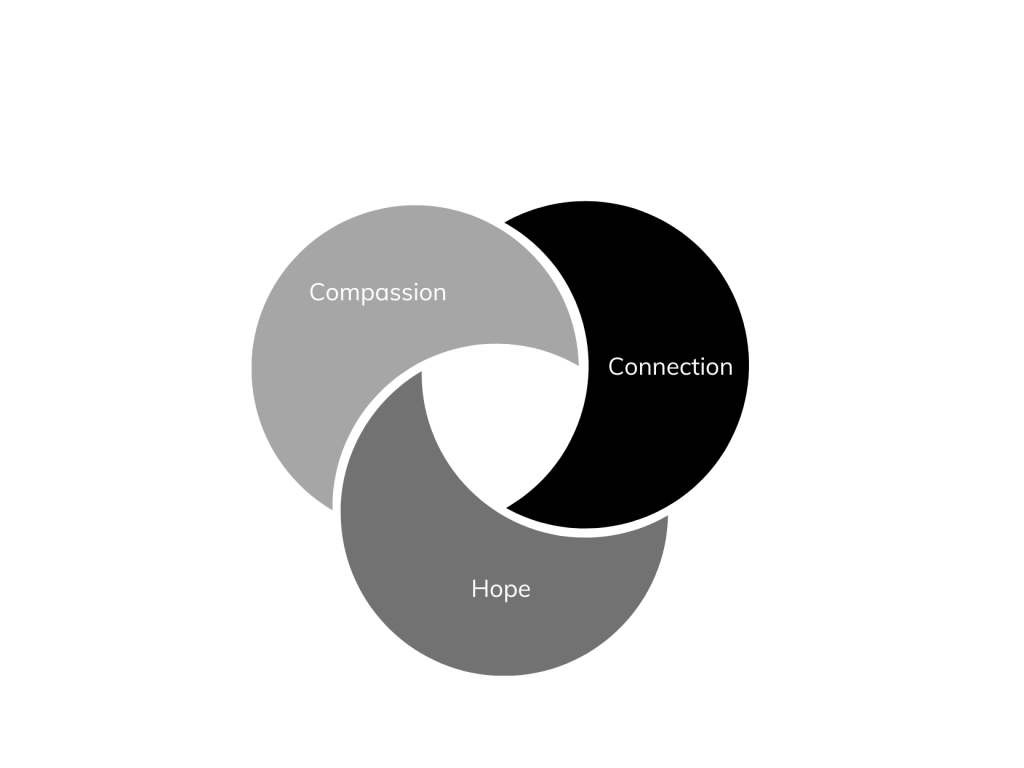 Compassion

Connection

Hope