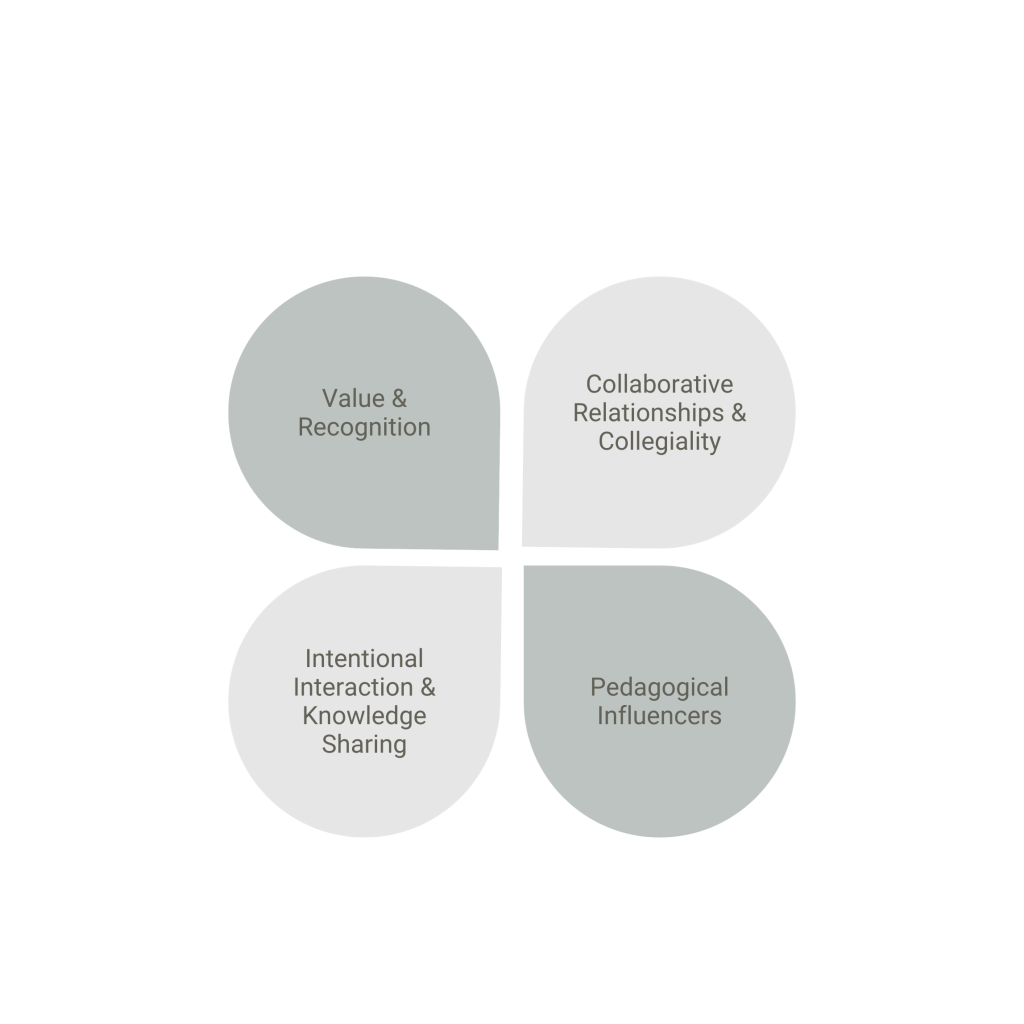 Value & Recognition

Collaborative Relationships & Collegiality

Intentional Interaction & Knowledge Sharing

Pedagogical Influencers